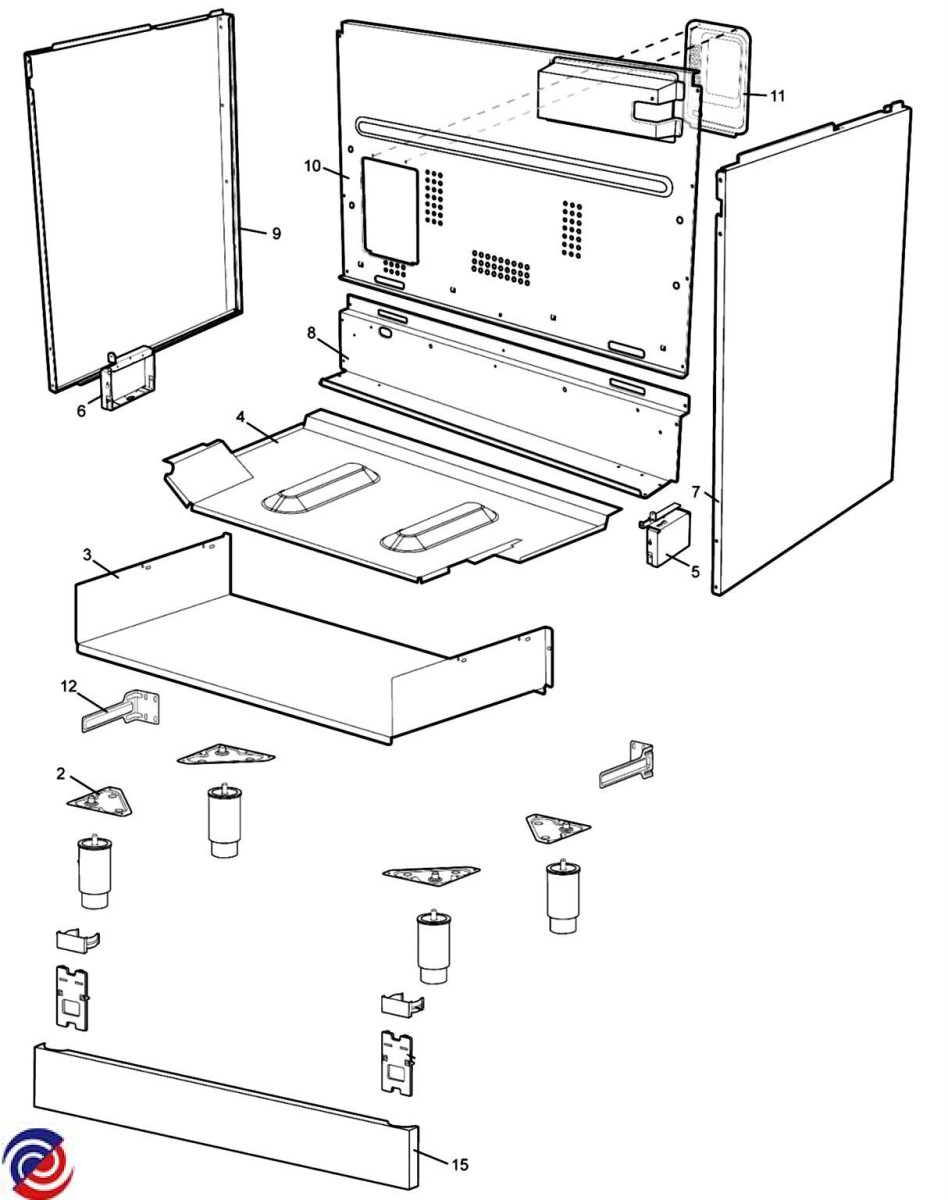 11
10
9
8
6
4
7
5
3
12
2
15